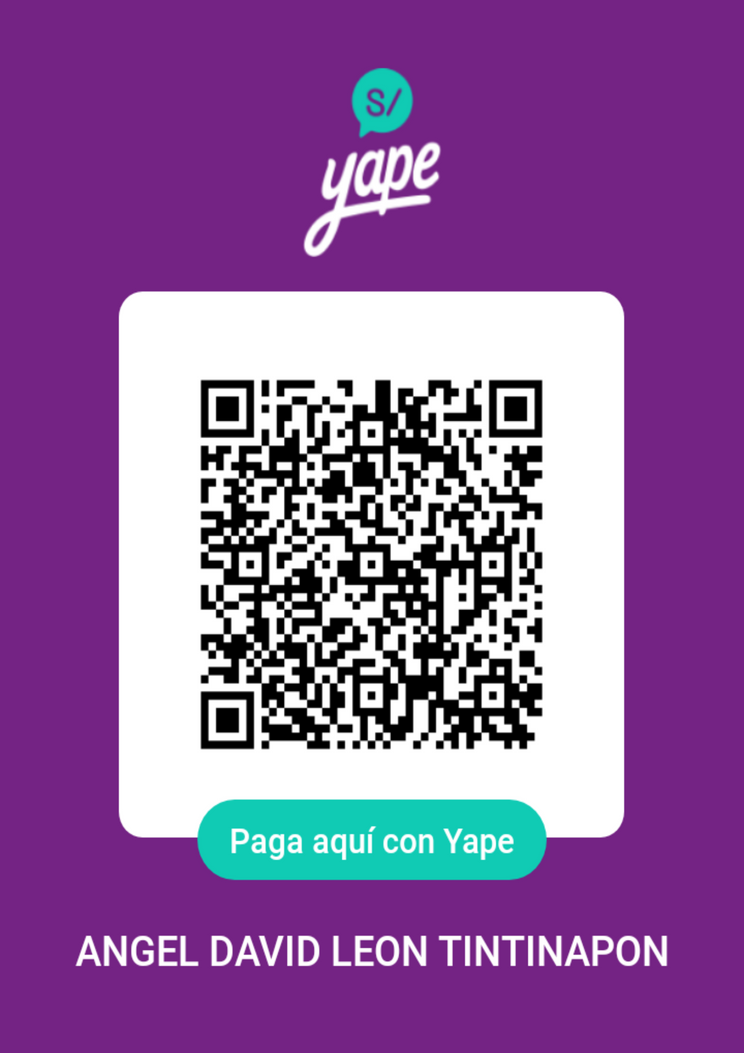 S/
yape

Paga aquí con Yape

ANGEL DAVID LEON TINTINAPON